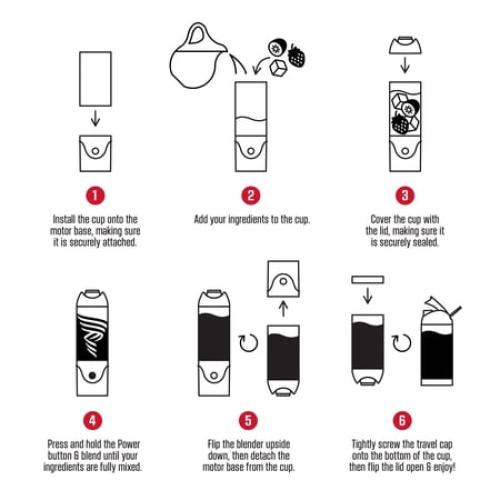 1

Install the cup onto the motor base, making sure it is securely attached.

2

Add your ingredients to the cup.

3

Cover the cup with the lid, making sure it is securely sealed.

4

Press and hold the Power button & blend until your ingredients are fully mixed.

5

Flip the blender upside down, then detach the motor base from the cup.

6

Tightly screw the travel cap onto the bottom of the cup, then flip the lid open & enjoy!