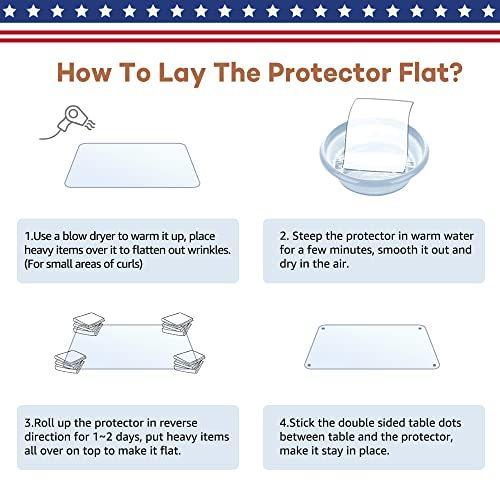 How To Lay The Protector Flat?

1.Use a blow dryer to warm it up, place heavy items over it to flatten out wrinkles. (For small areas of curls)

2. Steep the protector in warm water for a few minutes, smooth it out and dry in the air.

3.Roll up the protector in reverse direction for 1~2 days, put heavy items all over on top to make it flat.

4.Stick the double sided table dots between table and the protector, make it stay in place.