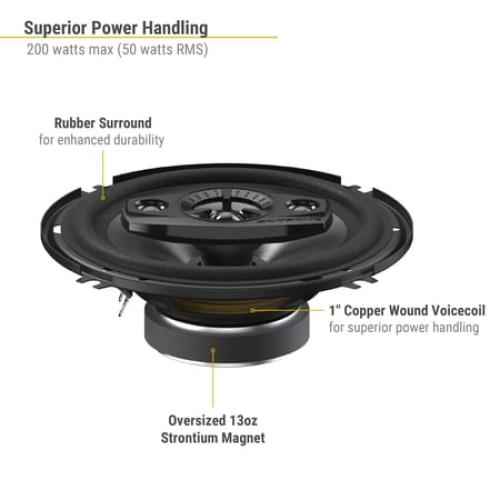 Superior Power Handling
200 watts max (50 watts RMS)

Rubber Surround
for enhanced durability

1" Copper Wound Voicecoil
for superior power handling

Oversized 13oz
Strontium Magnet