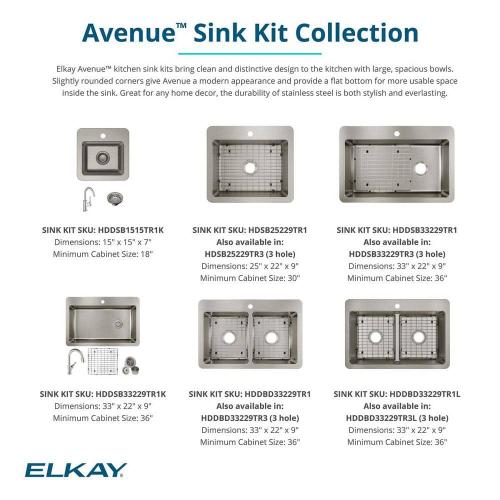 Avenue™ Sink Kit Collection

Elkay Avenue™ kitchen sink kits bring clean and distinctive design to the kitchen with large, spacious bowls. Slightly rounded corners give Avenue a modern appearance and provide a flat bottom for more usable space inside the sink. Great for any home decor, the durability of stainless steel is both stylish and everlasting.

SINK KIT SKU: HDDSB1515TR1K
Dimensions: 15" x 15" x 7"
Minimum Cabinet Size: 18"

SINK KIT SKU: HDSB25229TR1
Also available in:
HDSB25229TR3 (3 hole)
Dimensions: 25" x 22" x 9"
Minimum Cabinet Size: 30"

SINK KIT SKU: HDDSB33229TR1
Also available in:
HDDSB33229TR3 (3 hole)
Dimensions: 33" x 22" x 9"
Minimum Cabinet Size: 36"

SINK KIT SKU: HDDSB33229TR1K
Dimensions: 33" x 22" x 9"
Minimum Cabinet Size: 36"

SINK KIT SKU: HDDBD33229TR1
Also available in:
HDDBD33229TR3 (3 hole)
Dimensions: 33" x 22" x 9"
Minimum Cabinet Size: 36"

SINK KIT SKU: HDDBD33229TR1L
Also available in:
HDDBD33229TR3L (3 hole)
Dimensions: 33" x 22" x 9"
Minimum Cabinet Size: 36"

ELKAY