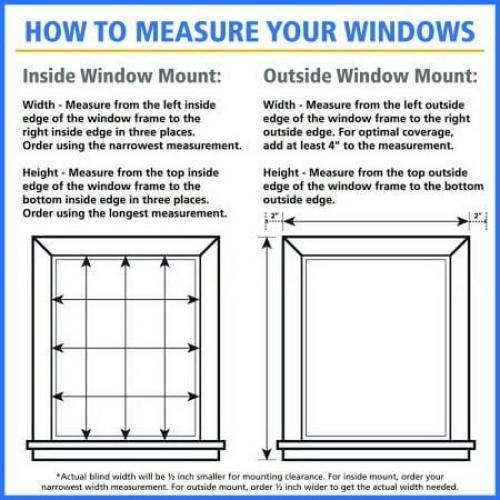 HOW TO MEASURE YOUR WINDOWS

Inside Window Mount:

Width - Measure from the left inside edge of the window frame to the right inside edge in three places. Order using the narrowest measurement.

Height - Measure from the top inside edge of the window frame to the bottom inside edge in three places. Order using the longest measurement.

Outside Window Mount:

Width - Measure from the left outside edge of the window frame to the right outside edge. For optimal coverage, add at least 4" to the measurement.

Height - Measure from the top outside edge of the window frame to the bottom outside edge.

2"

2"

*Actual blind width will be ½ inch smaller for mounting clearance. For inside mount, order your narrowest width measurement. For outside mount, order ½ inch wider to get the actual width needed.