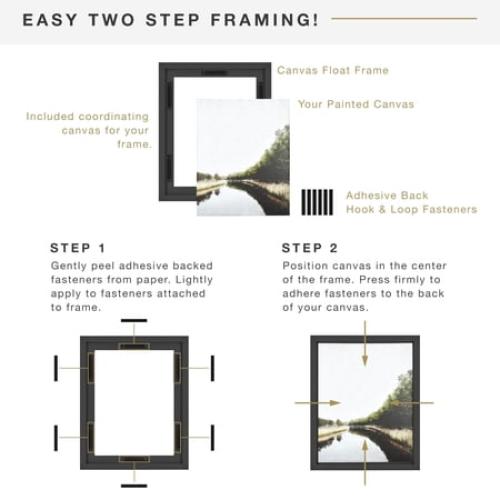 EASY TWO STEP FRAMING!

Canvas Float Frame

Your Painted Canvas

Included coordinating canvas for your frame.

Adhesive Back Hook & Loop Fasteners

STEP 1

Gently peel adhesive backed fasteners from paper. Lightly apply to fasteners attached to frame.

STEP 2

Position canvas in the center of the frame. Press firmly to adhere fasteners to the back of your canvas.