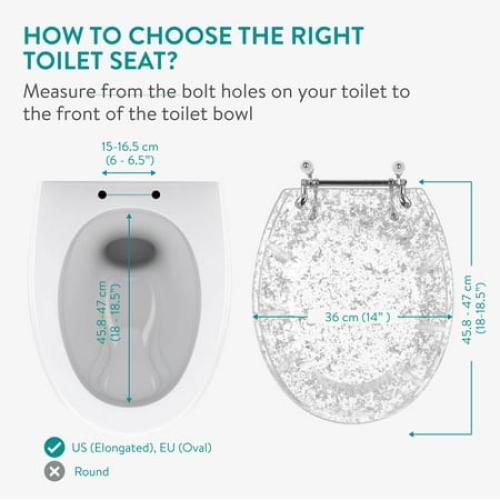 HOW TO CHOOSE THE RIGHT TOILET SEAT?

Measure from the bolt holes on your toilet to the front of the toilet bowl

15-16.5 cm
(6 - 6.5")

45.8-47 cm
(18 - 18.5")

36 cm (14" )

45.8 - 47 cm
(18-18.5")

US (Elongated), EU (Oval)

Round