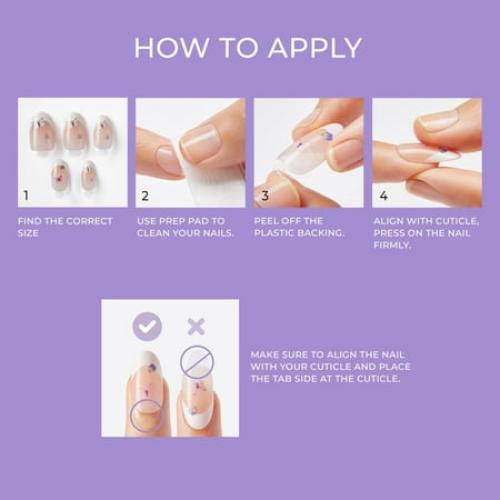 HOW TO APPLY

1

FIND THE CORRECT SIZE

2

USE PREP PAD TO CLEAN YOUR NAILS.

3

PEEL OFF THE PLASTIC BACKING.

4

ALIGN WITH CUTICLE, PRESS ON THE NAIL FIRMLY.

MAKE SURE TO ALIGN THE NAIL WITH YOUR CUTICLE AND PLACE THE TAB SIDE AT THE CUTICLE.