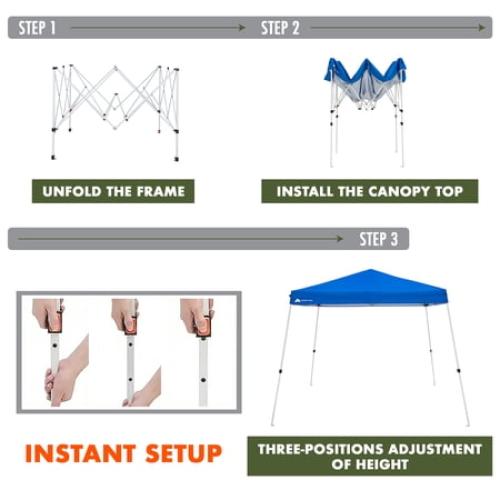 STEP 1

STEP 2

UNFOLD THE FRAME

INSTALL THE CANOPY TOP

STEP 3

INSTANT SETUP

THREE-POSITIONS ADJUSTMENT OF HEIGHT