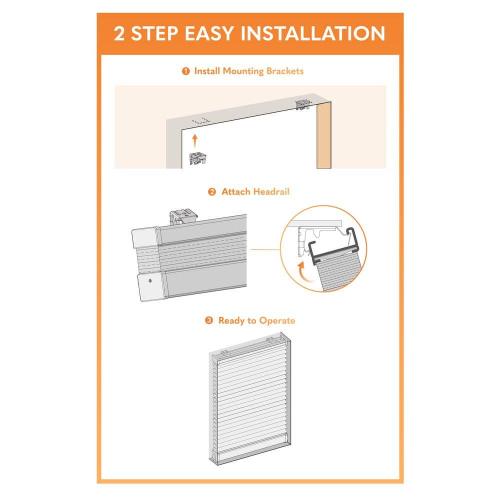 2 STEP EASY INSTALLATION

1 Install Mounting Brackets

2 Attach Headrail

3 Ready to Operate