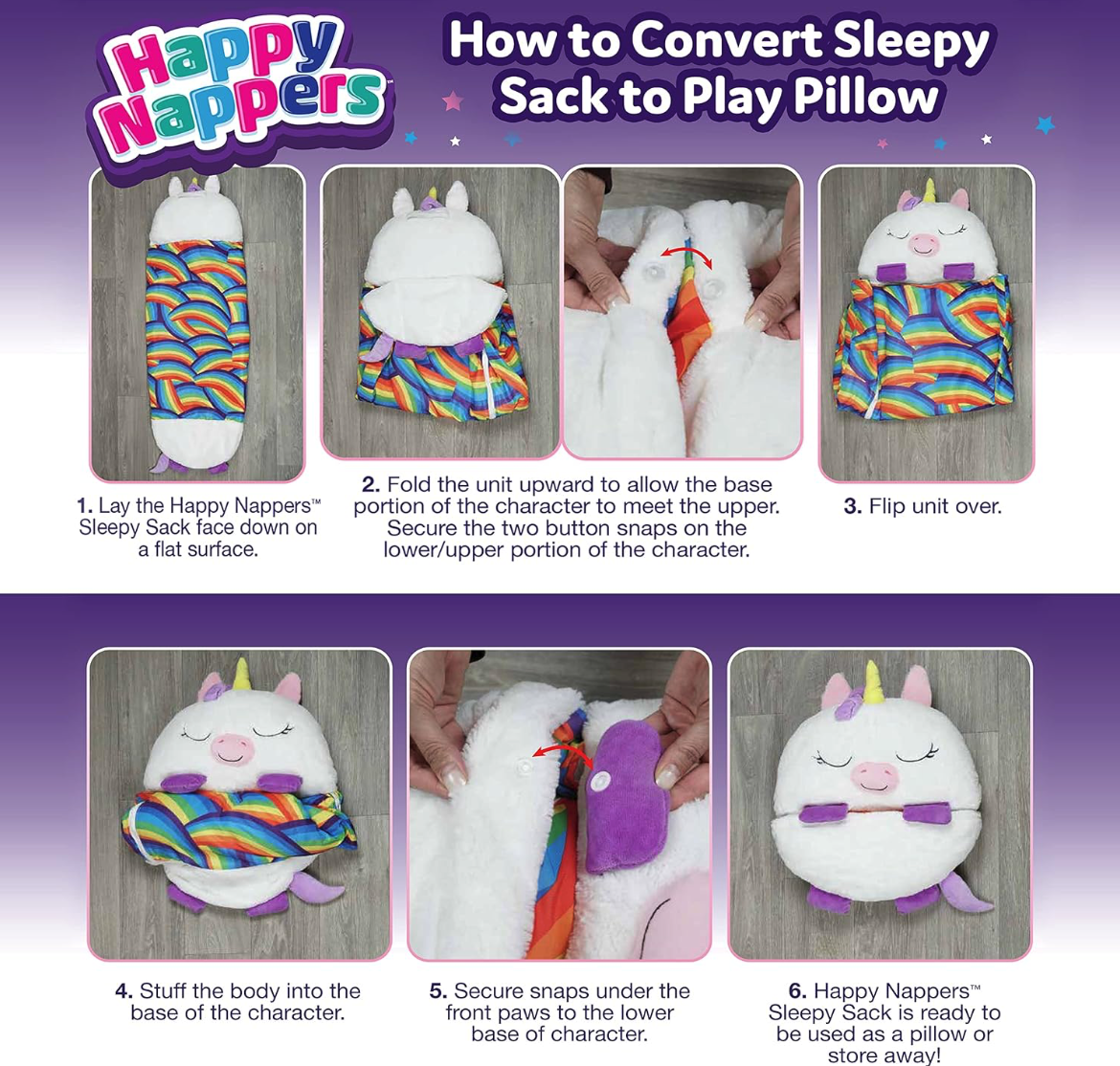 Happy Nappers

How to Convert Sleepy Sack to Play Pillow

1. Lay the Happy Nappers™ Sleepy Sack face down on a flat surface.

2. Fold the unit upward to allow the base portion of the character to meet the upper. Secure the two button snaps on the lower/upper portion of the character.

3. Flip unit over.

4. Stuff the body into the base of the character.

5. Secure snaps under the front paws to the lower base of character.

6. Happy Nappers™ Sleepy Sack is ready to be used as a pillow or store away!